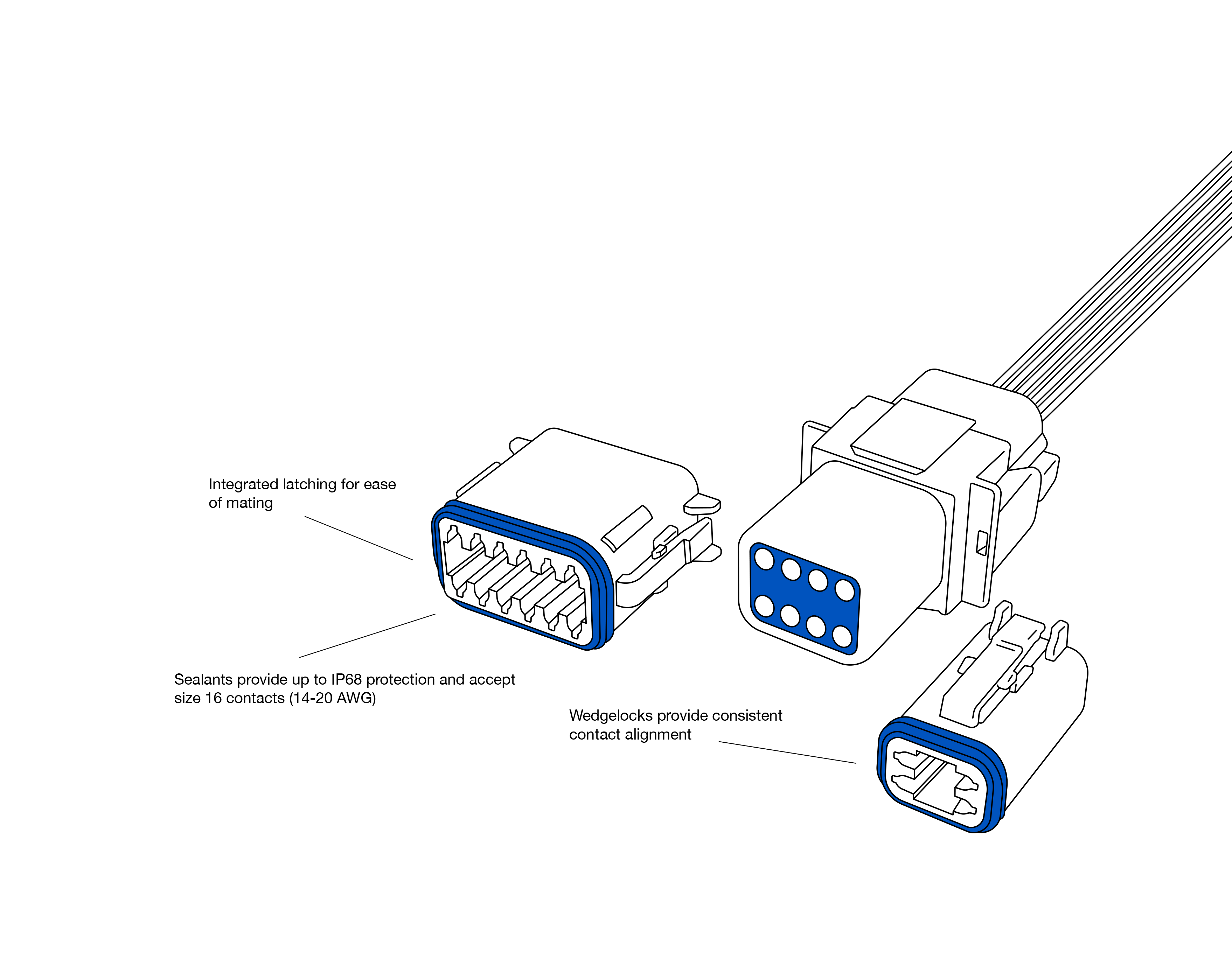 Integrated latching for ease of mating

Sealants provide up to IP68 protection and accept size 16 contacts (14-20 AWG)

Wedgelocks provide consistent contact alignment